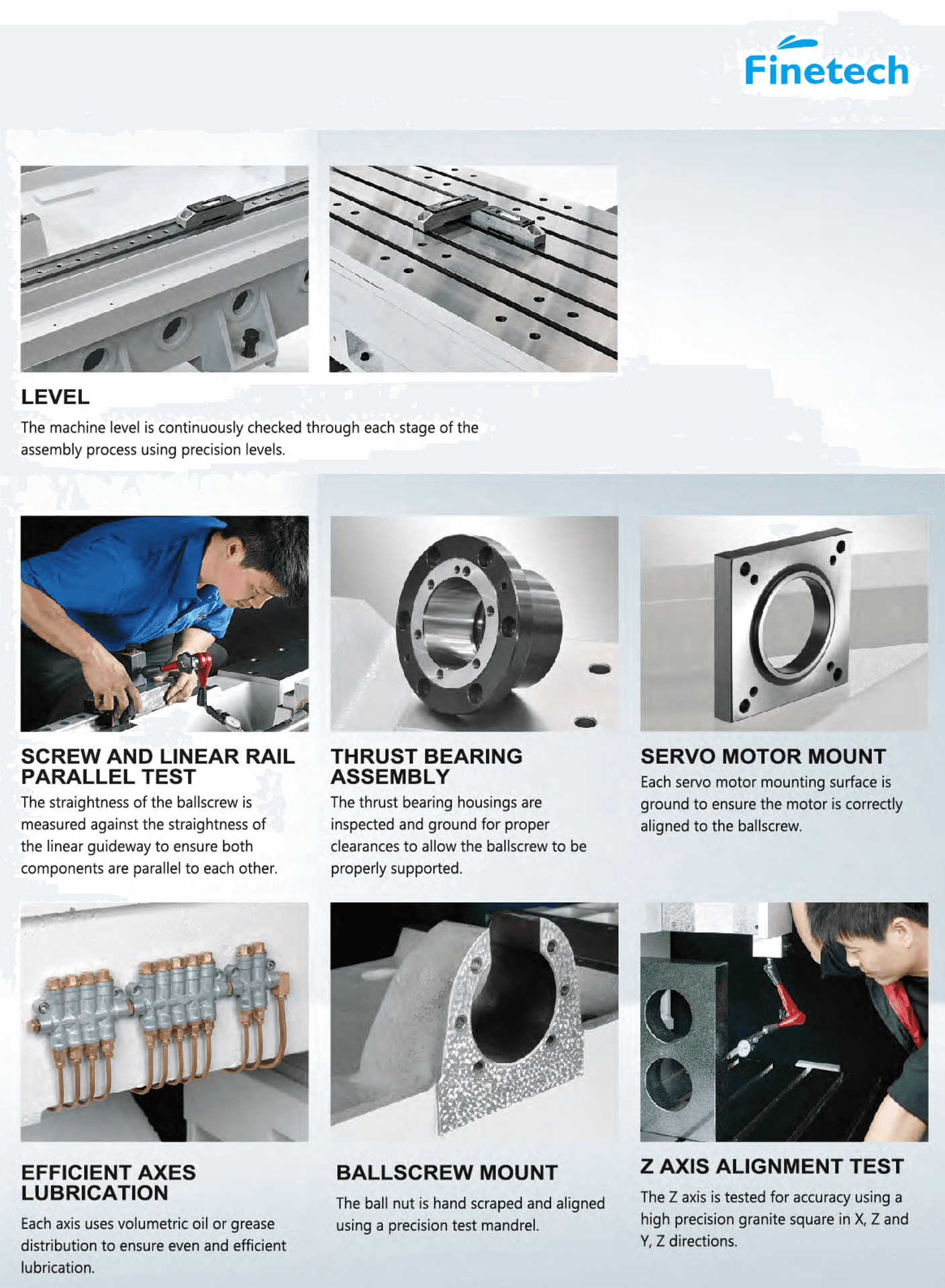 Finetech

LEVEL
The machine level is continuously checked through each stage of the assembly process using precision levels.

SCREW AND LINEAR RAIL PARALLEL TEST
The straightness of the ballscrew is measured against the straightness of the linear guideway to ensure both components are parallel to each other.

THRUST BEARING ASSEMBLY
The thrust bearing housings are inspected and ground for proper clearances to allow the ballscrew to be properly supported.

SERVO MOTOR MOUNT
Each servo motor mounting surface is ground to ensure the motor is correctly aligned to the ballscrew.

EFFICIENT AXES LUBRICATION
Each axis uses volumetric oil or grease distribution to ensure even and efficient lubrication.

BALLSCREW MOUNT
The ball nut is hand scraped and aligned using a precision test mandrel.

Z AXIS ALIGNMENT TEST
The Z axis is tested for accuracy using a high precision granite square in X, Z and Y, Z directions.