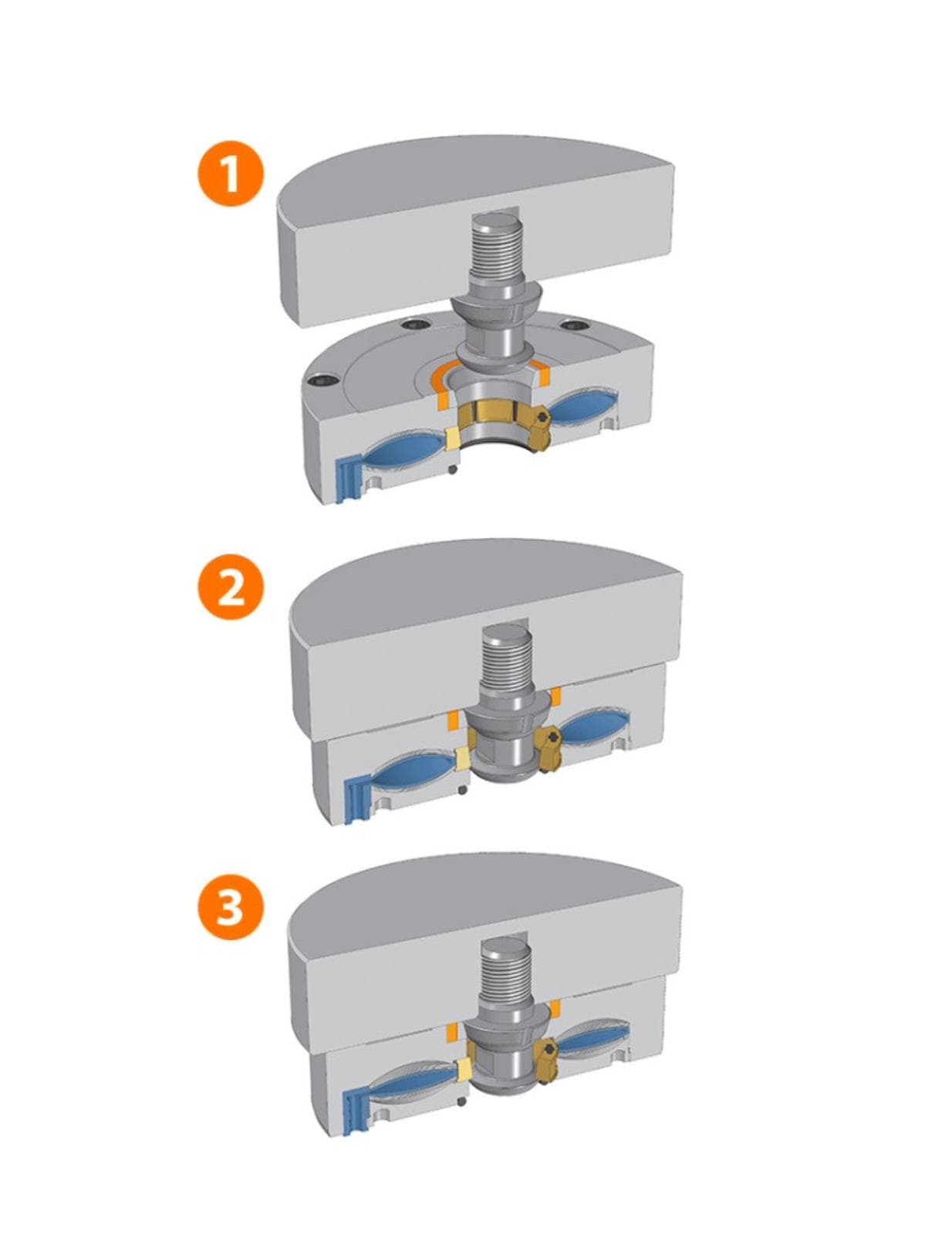 1

2

3